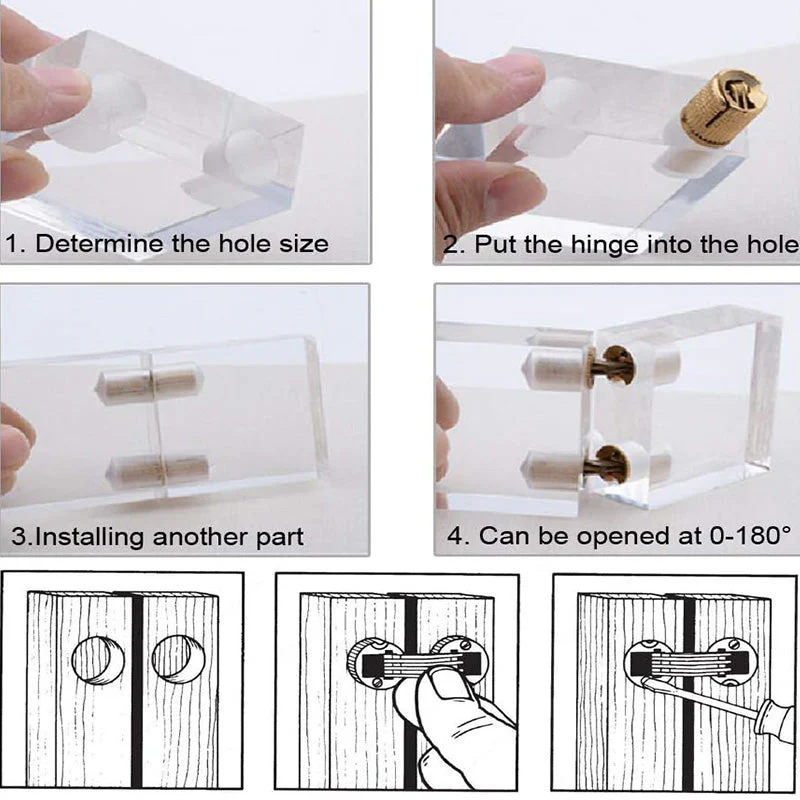 1. Determine the hole size

2. Put the hinge into the hole

3.Installing another part

4. Can be opened at 0-180°