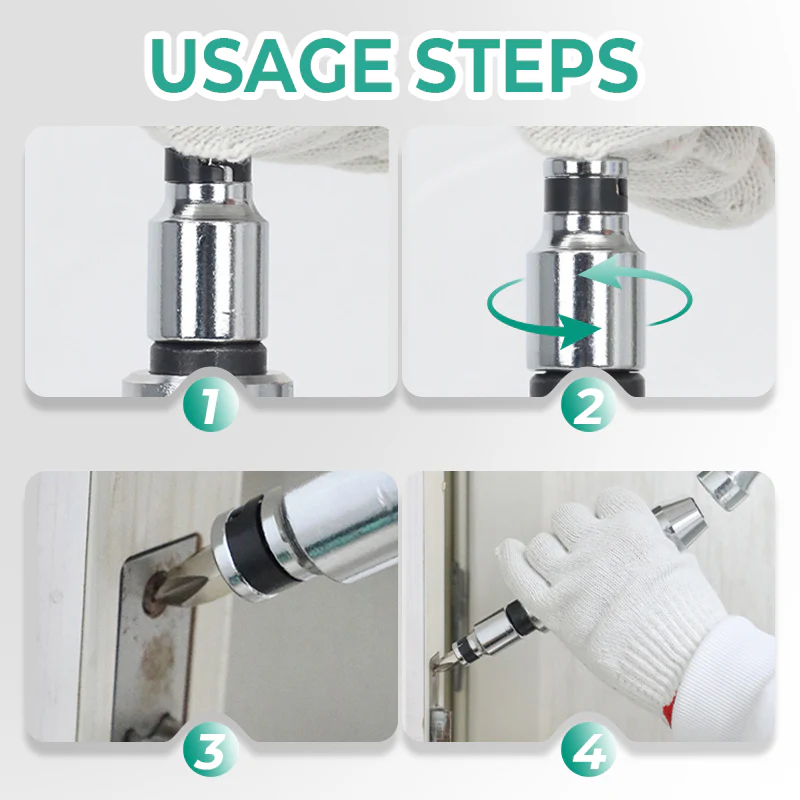 USAGE STEPS

1

2

3

4